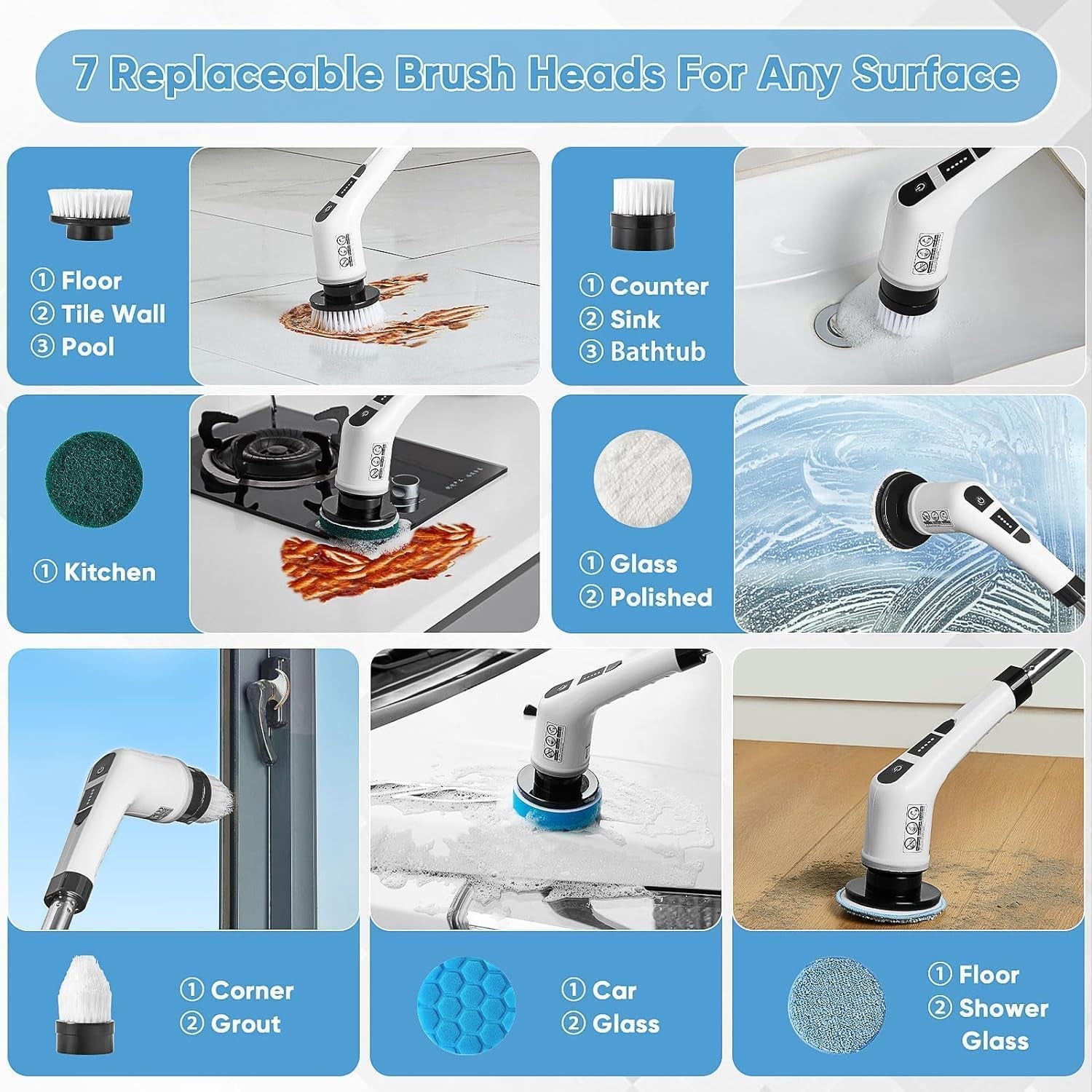 7 Replaceable Brush Heads For Any Surface

① Floor
② Tile Wall
③ Pool

① Counter
② Sink
③ Bathtub

① Kitchen

① Glass
② Polished

① Corner
② Grout

① Car
② Glass

① Floor
② Shower Glass